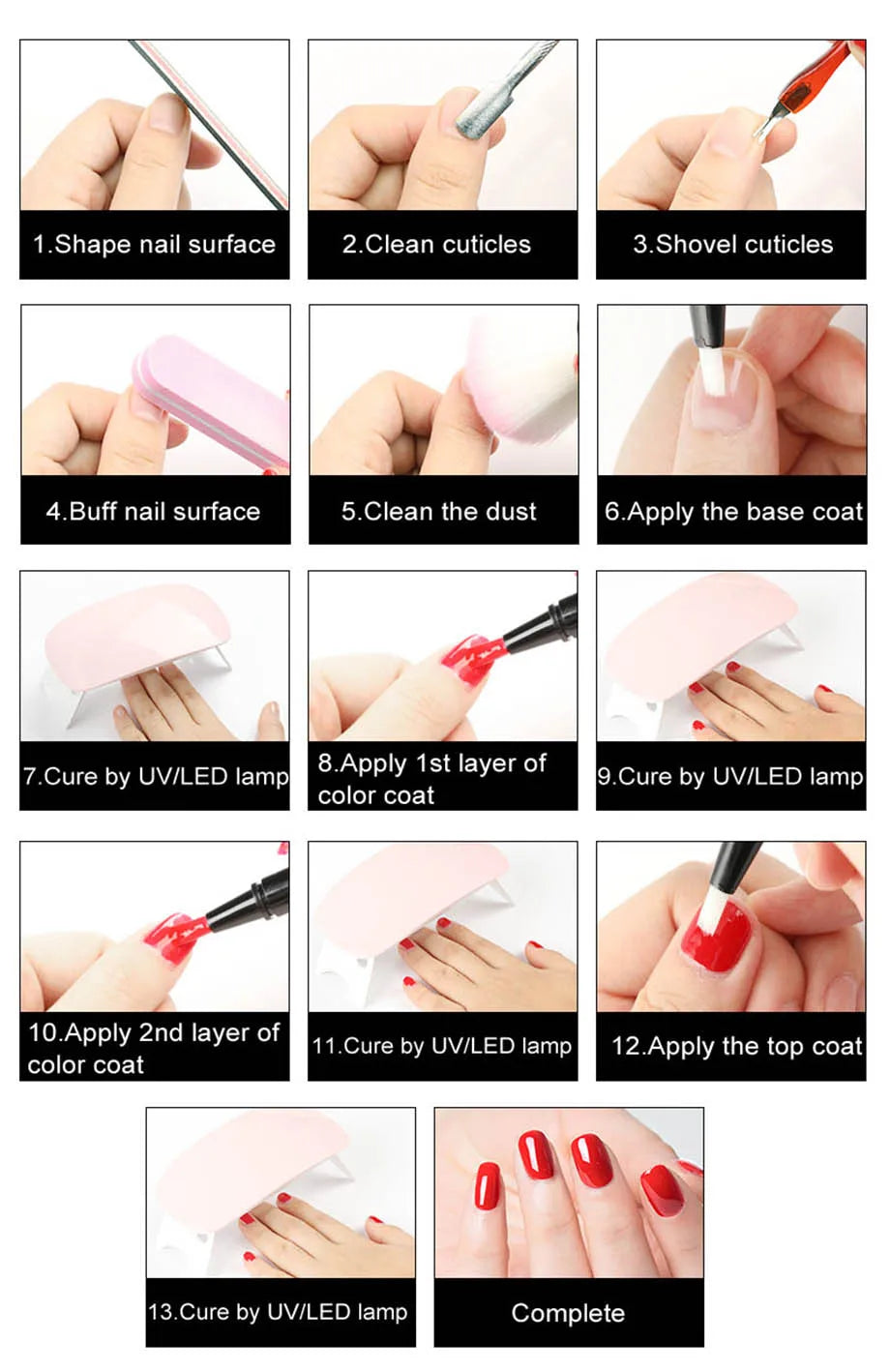 1.Shape nail surface

2.Clean cuticles

3.Shovel cuticles

4.Buff nail surface

5.Clean the dust

6.Apply the base coat

7.Cure by UV/LED lamp

8.Apply 1st layer of color coat

9.Cure by UV/LED lamp

10.Apply 2nd layer of color coat

11.Cure by UV/LED lamp

12.Apply the top coat

13.Cure by UV/LED lamp

Complete