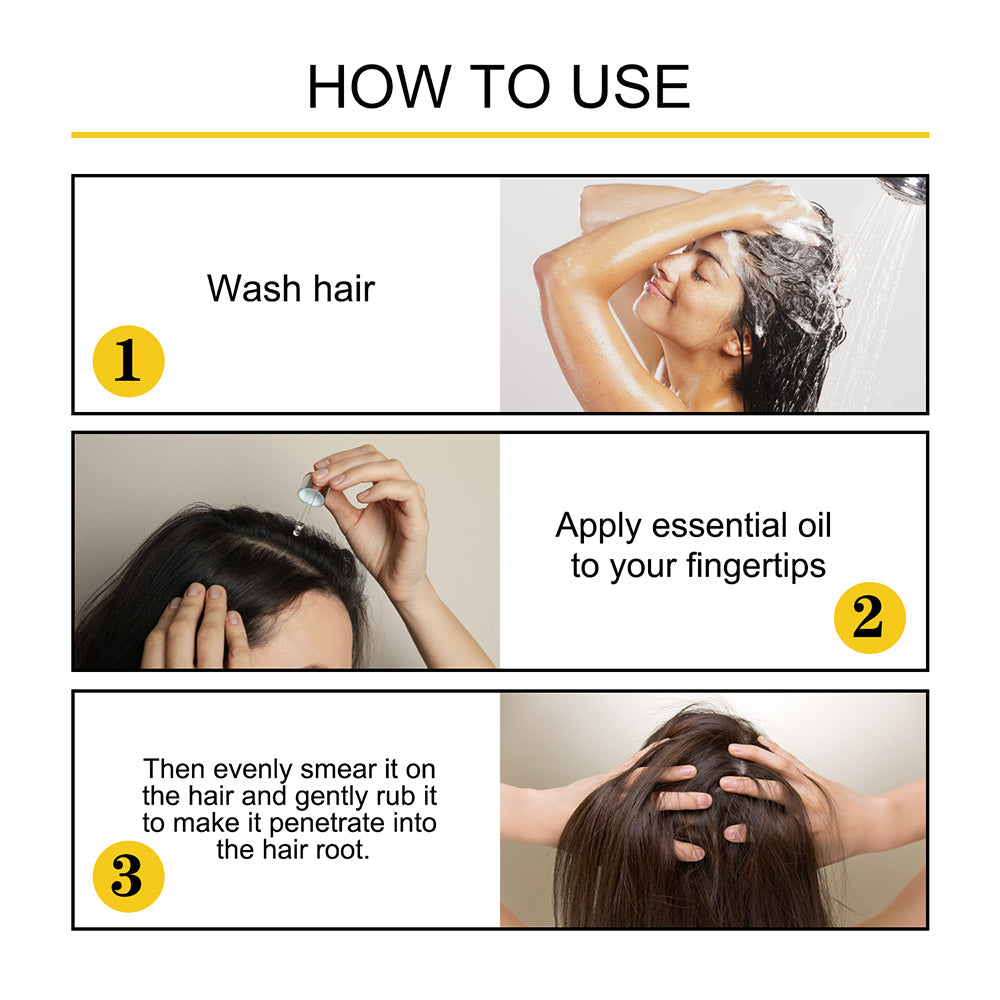 HOW TO USE

Wash hair

1

Apply essential oil to your fingertips

2

Then evenly smear it on the hair and gently rub it to make it penetrate into the hair root.

3