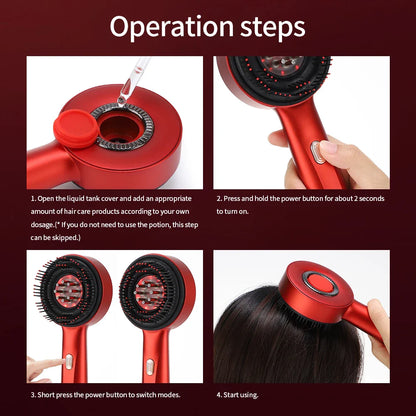 Operation steps

1. Open the liquid tank cover and add an appropriate amount of hair care products according to your own dosage.(* If you do not need to use the potion, this step can be skipped.)

2. Press and hold the power button for about 2 seconds to turn on.

3. Short press the power button to switch modes.

4. Start using.