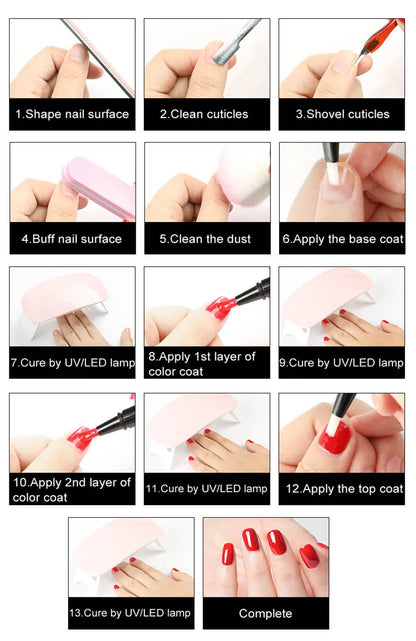 1.Shape nail surface

2.Clean cuticles

3.Shovel cuticles

4.Buff nail surface

5.Clean the dust

6.Apply the base coat

7.Cure by UV/LED lamp

8.Apply 1st layer of color coat

9.Cure by UV/LED lamp

10.Apply 2nd layer of color coat

11.Cure by UV/LED lamp

12.Apply the top coat

13.Cure by UV/LED lamp

Complete